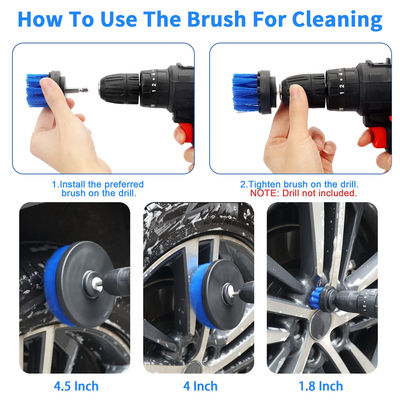 How To Use The Brush For Cleaning

1.Install the preferred brush on the drill.

2.Tighten brush on the drill.
NOTE: Drill not included.

4.5 Inch

4 Inch

1.8 Inch